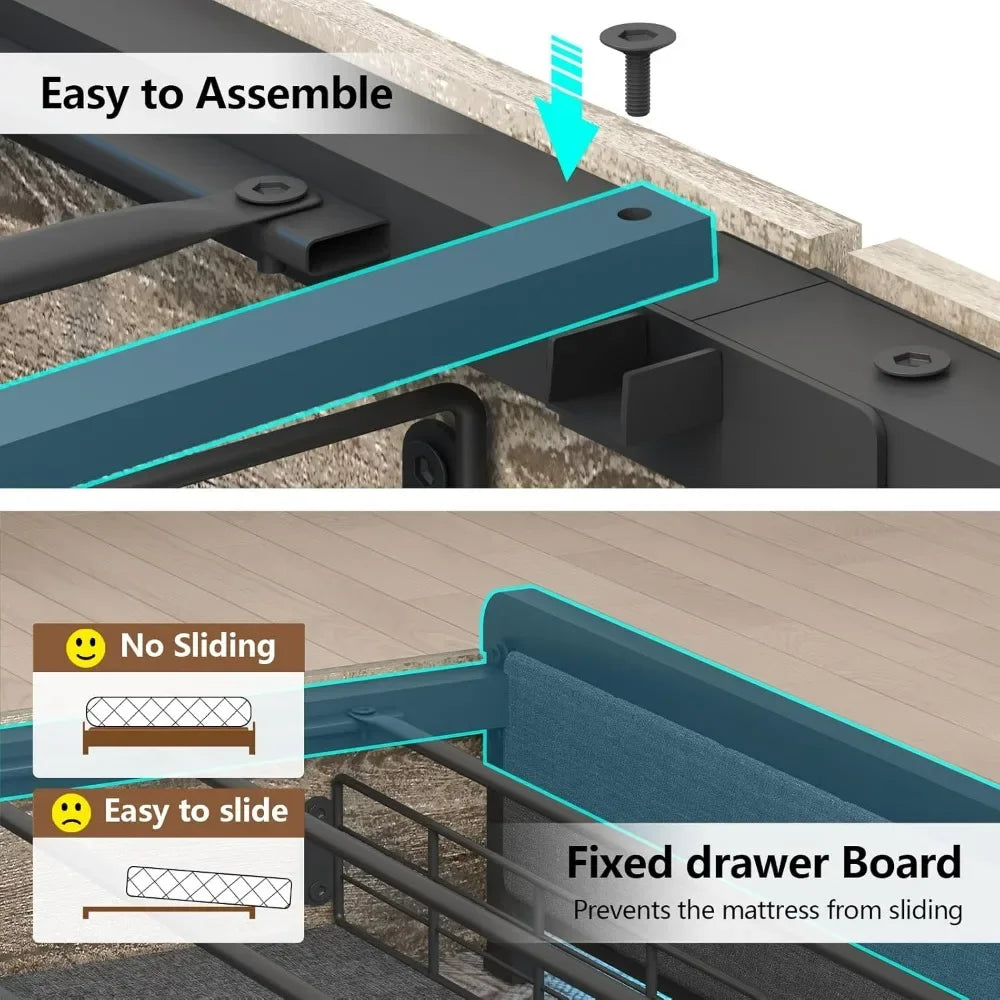 Easy to Assemble

No Sliding

Easy to slide

Fixed drawer Board
Prevents the mattress from sliding