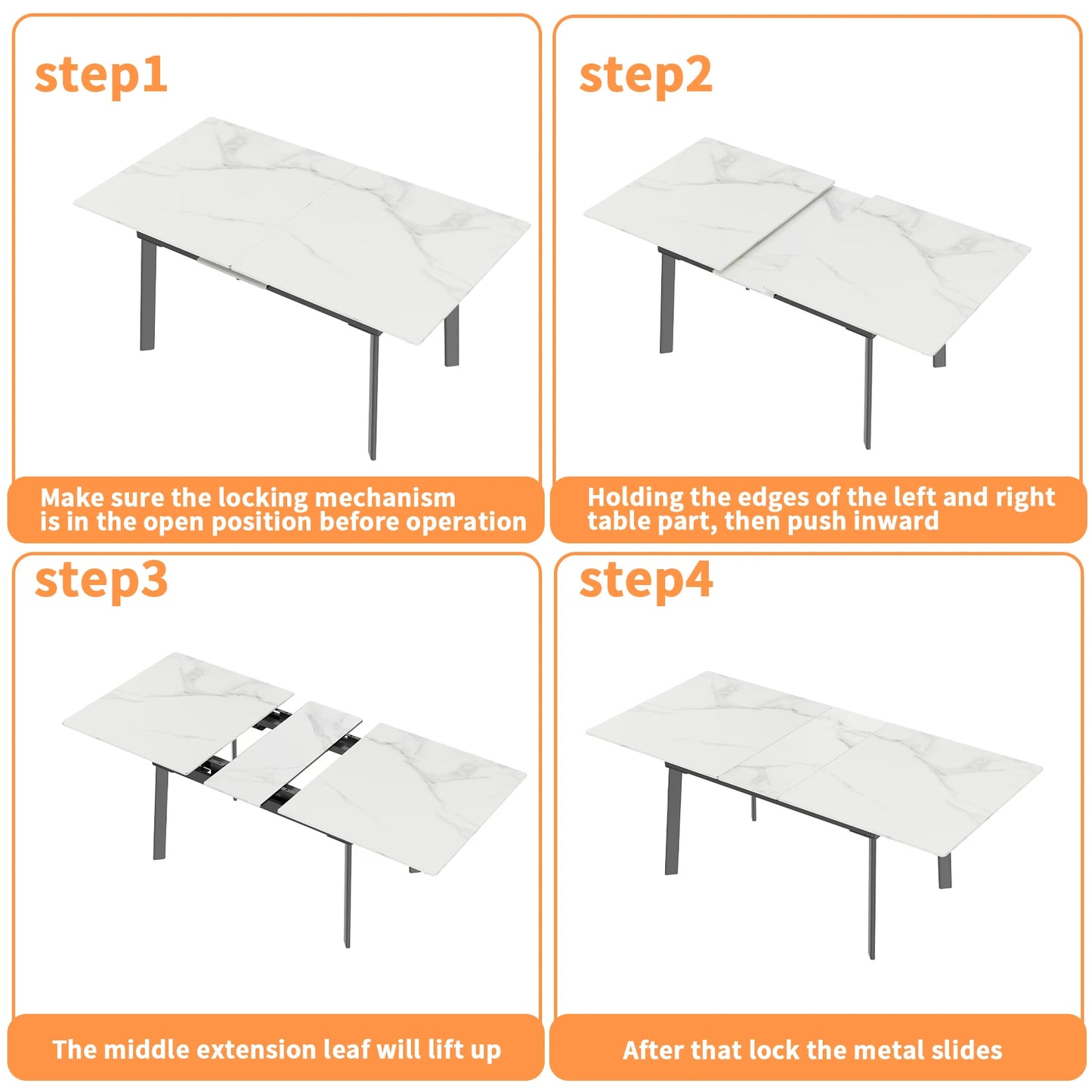 step1

Make sure the locking mechanism is in the open position before operation

step2

Holding the edges of the left and right table part, then push inward

step3

The middle extension leaf will lift up

step4

After that lock the metal slides