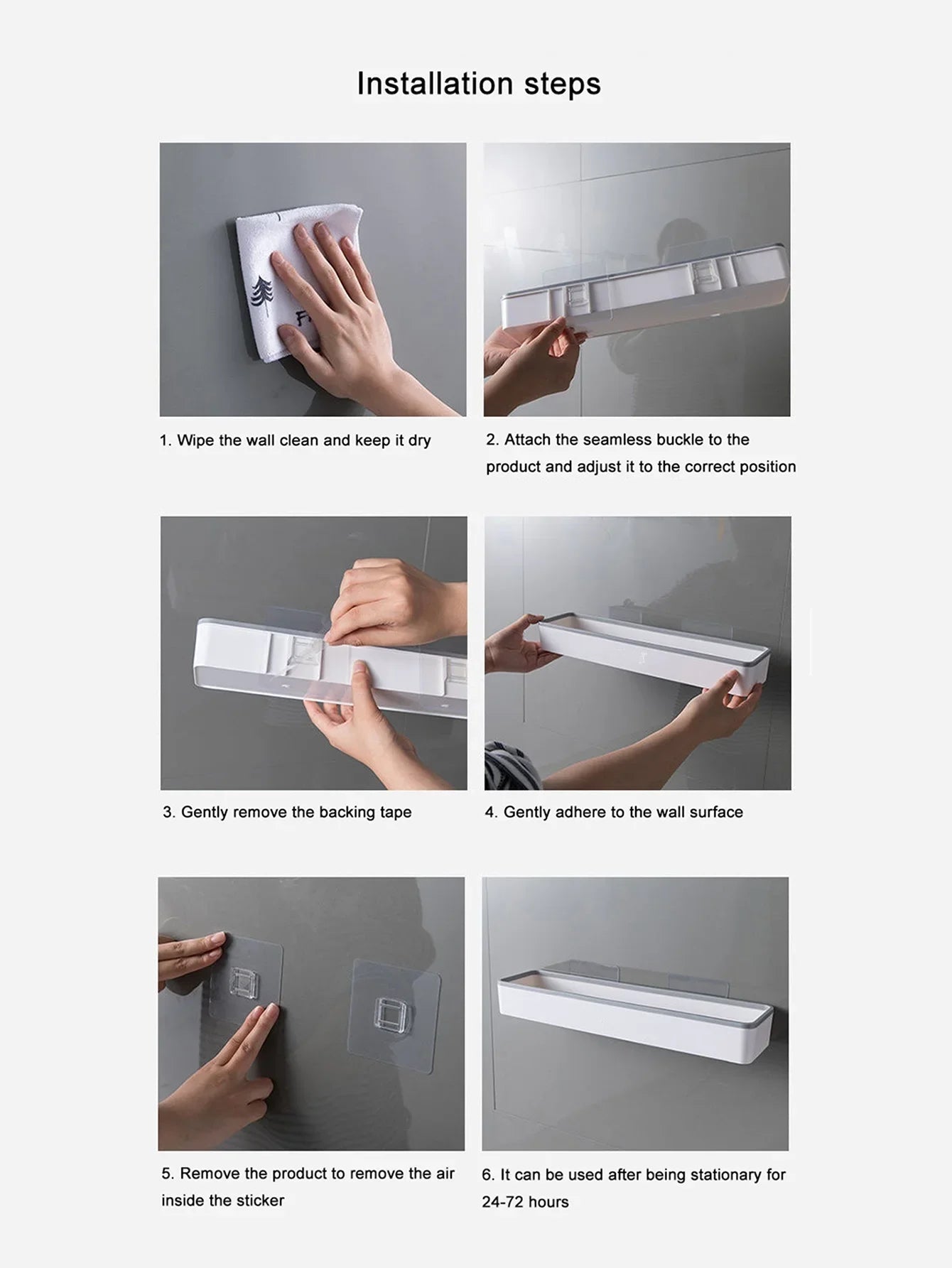 Installation steps

1. Wipe the wall clean and keep it dry

2. Attach the seamless buckle to the product and adjust it to the correct position

3. Gently remove the backing tape

4. Gently adhere to the wall surface

5. Remove the product to remove the air inside the sticker

6. It can be used after being stationary for 24-72 hours