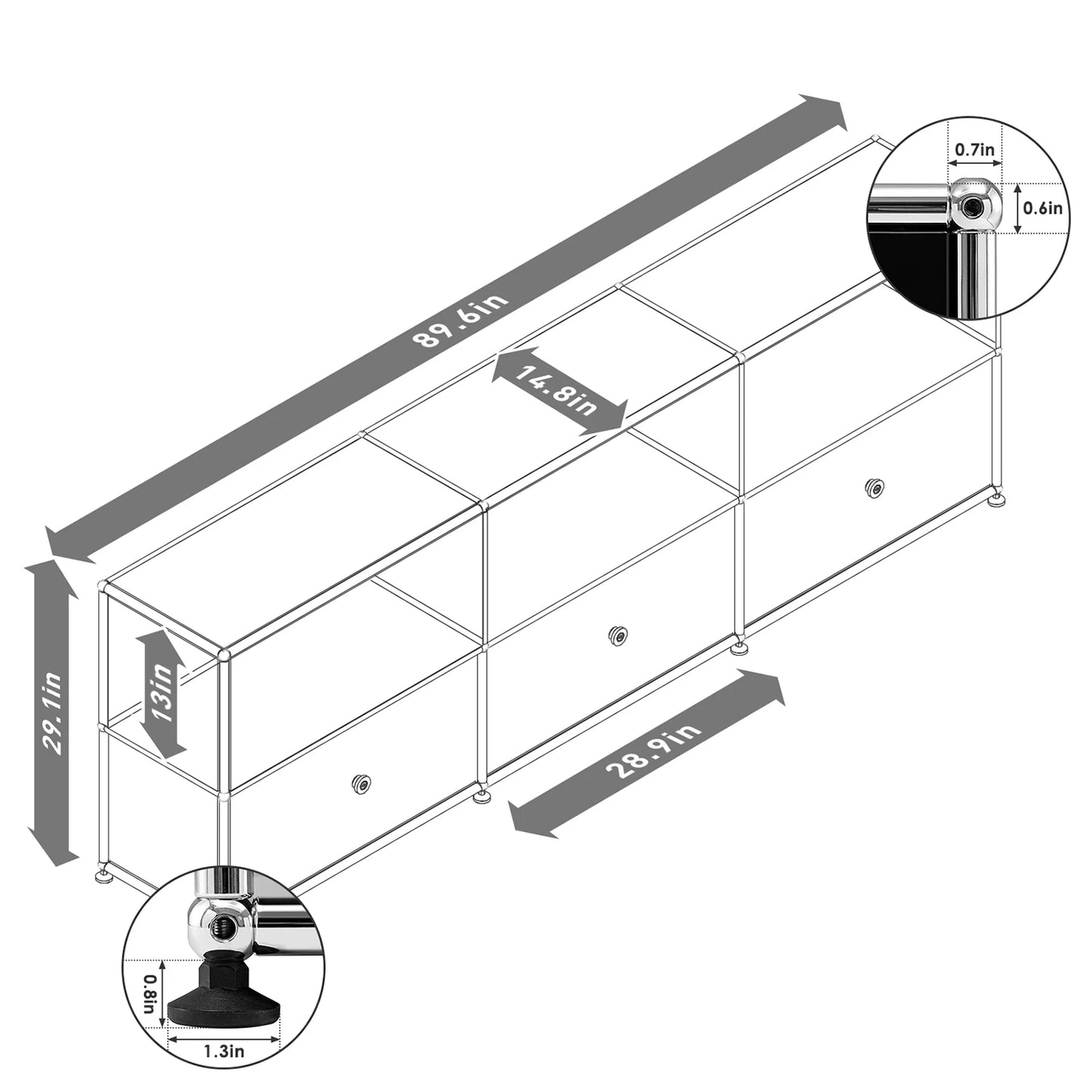 89.6in

0.7in

0.6in

14.8in

29.1in

13in

28.9in

0.8in

1.3in