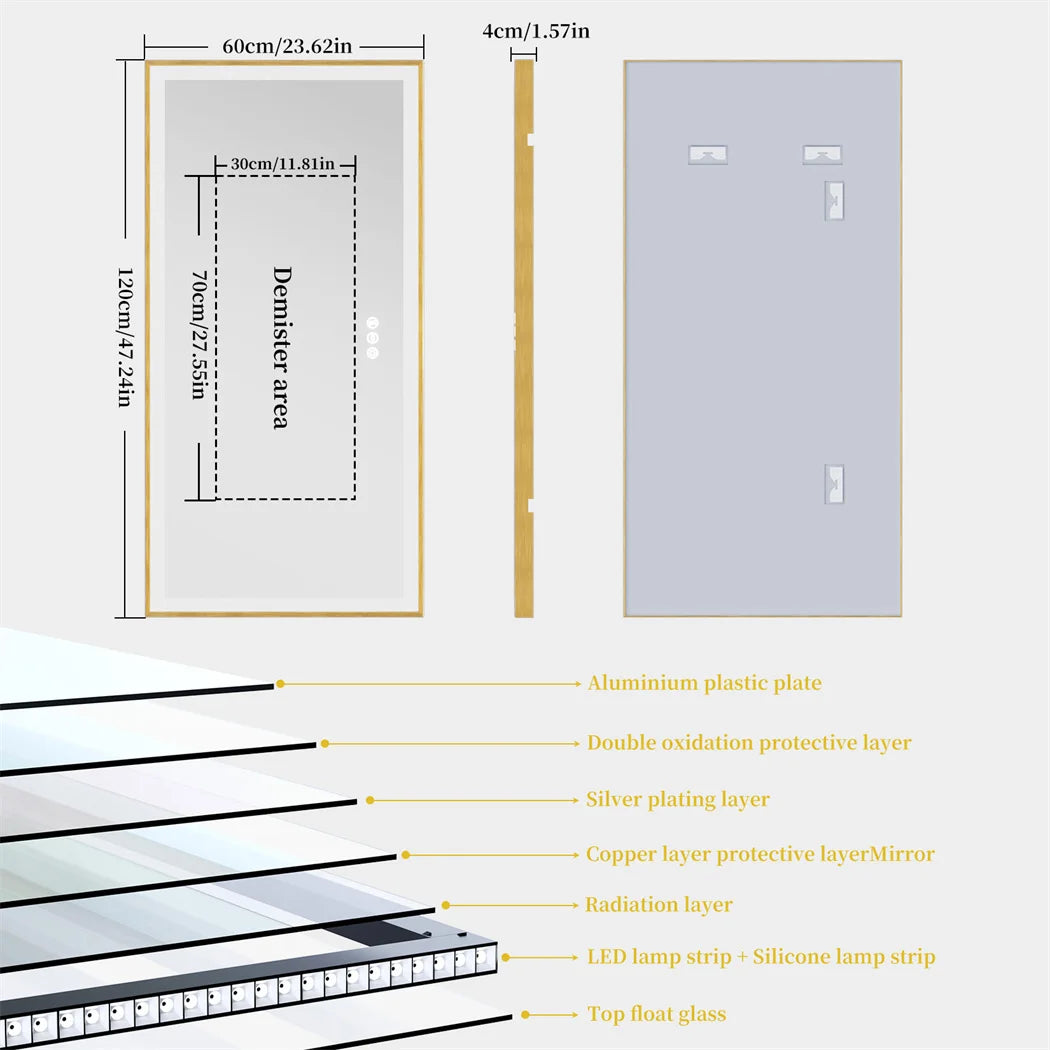 60cm/23.62in

4cm/1.57in

120cm/47.24in

30cm/11.81in

70cm/27.55in

Demister area

Aluminium plastic plate

Double oxidation protective layer

Silver plating layer

Copper layer protective layerMirror

Radiation layer

LED lamp strip + Silicone lamp strip

Top float glass