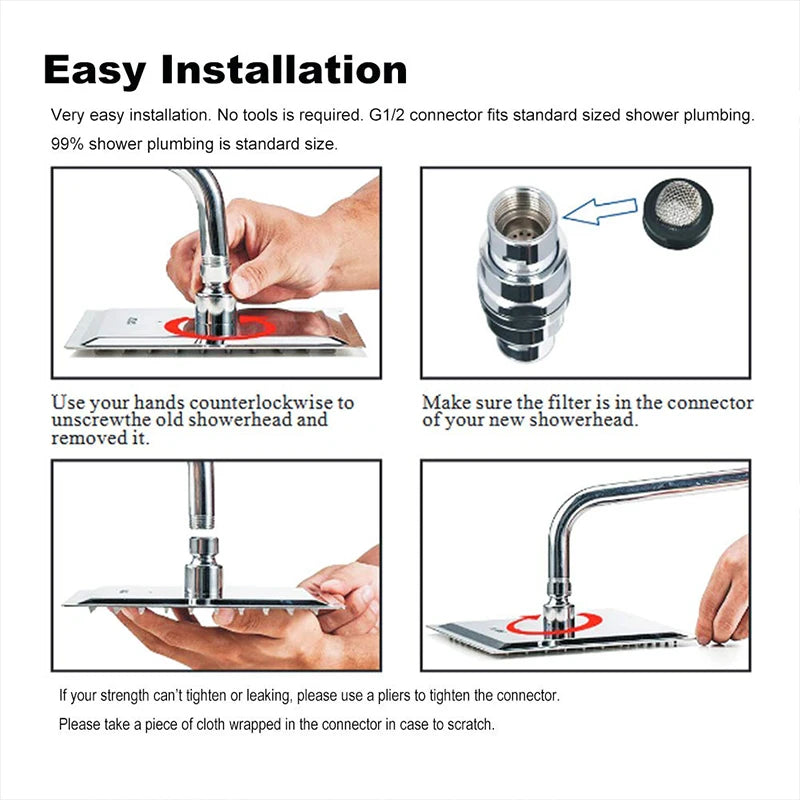 Easy Installation

Very easy installation. No tools is required. G1/2 connector fits standard sized shower plumbing.

99% shower plumbing is standard size.

Use your hands counterlockwise to unscrewthe old showerhead and removed it.

Make sure the filter is in the connector of your new showerhead.

If your strength can't tighten or leaking, please use a pliers to tighten the connector.

Please take a piece of cloth wrapped in the connector in case to scratch.